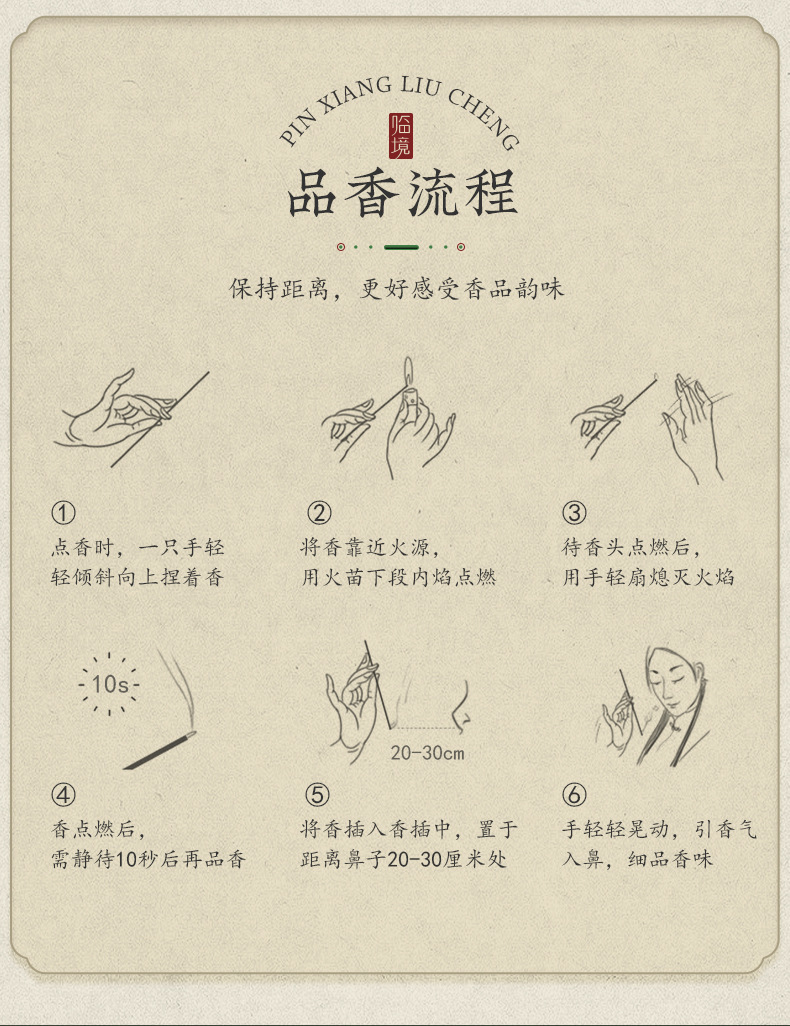 PIN XIANG LIU CHENG

临境

品香流程

保持距离，更好感受香品韵味

①
点香时，一只手轻轻倾斜向上捏着香

②
将香靠近火源，用火苗下段内焰点燃

③
待香头点燃后，用手轻扇熄灭火焰

10s

④
香点燃后，需静待10秒后再品香

20-30cm

⑤
将香插入香插中，置于距离鼻子20-30厘米处

⑥
手轻轻晃动，引香气入鼻，细品香味