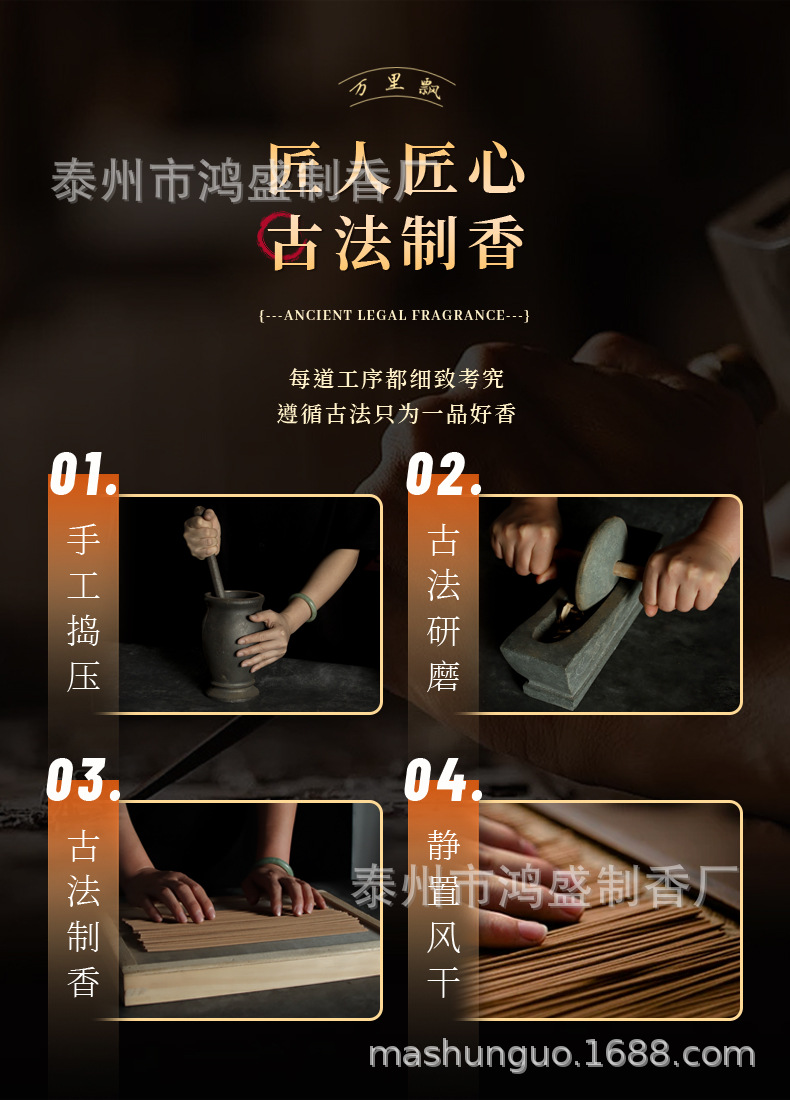 万里飘

泰州市鸿盛制香厂

匠人匠心
古法制香

{---ANCIENT LEGAL FRAGRANCE---}

每道工序都细致考究
遵循古法只为一品好香

01.
手工捣压

02.
古法研磨

03.
古法制香

04.
静置风干

泰州市鸿盛制香厂

mashunguo.1688.com